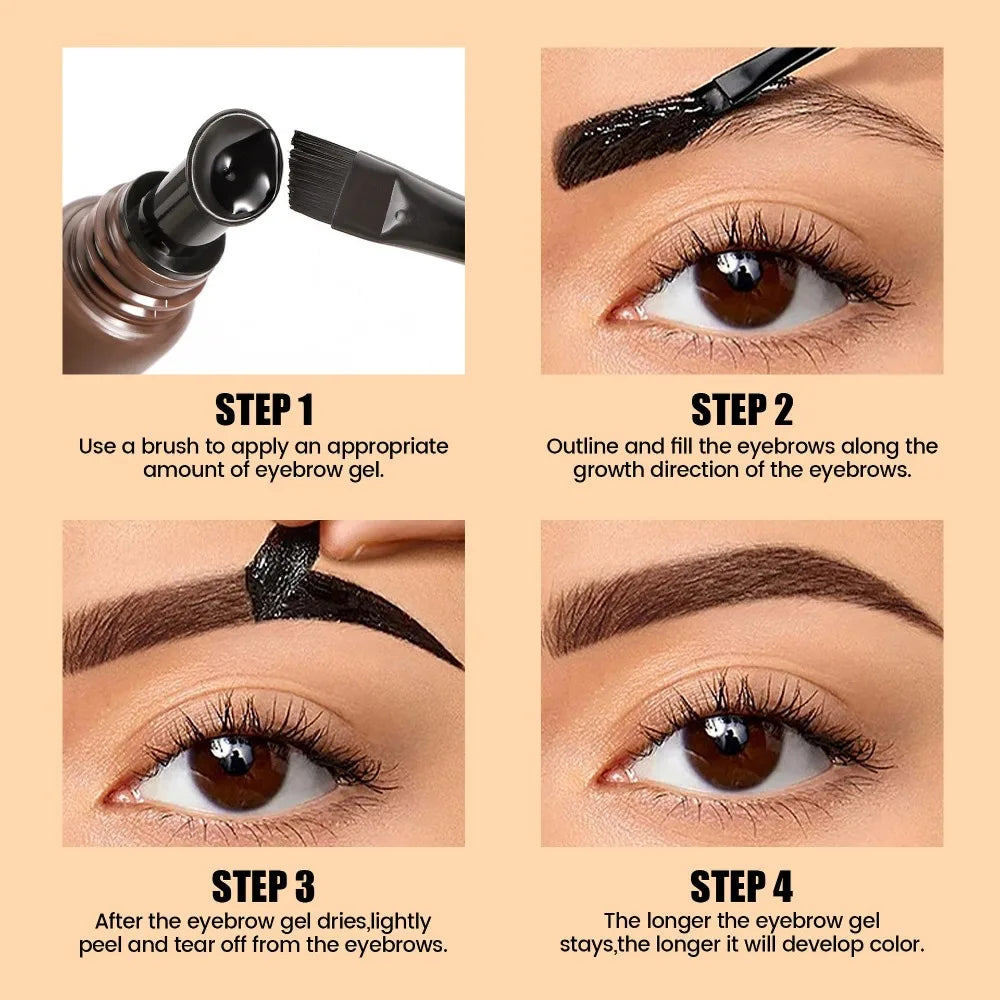 STEP 1
Use a brush to apply an appropriate amount of eyebrow gel.

STEP 2
Outline and fill the eyebrows along the growth direction of the eyebrows.

STEP 3
After the eyebrow gel dries,lightly peel and tear off from the eyebrows.

STEP 4
The longer the eyebrow gel stays,the longer it will develop color.